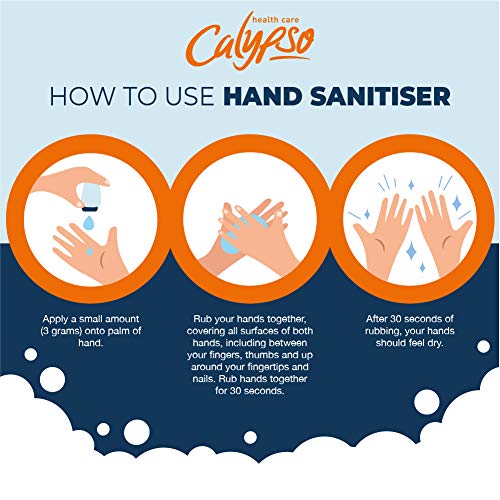 health care
Calypso

HOW TO USE HAND SANITISER

Apply a small amount (3 grams) onto palm of hand.

Rub your hands together, covering all surfaces of both hands, including between your fingers, thumbs and up around your fingertips and nails. Rub hands together for 30 seconds.

After 30 seconds of rubbing, your hands should feel dry.