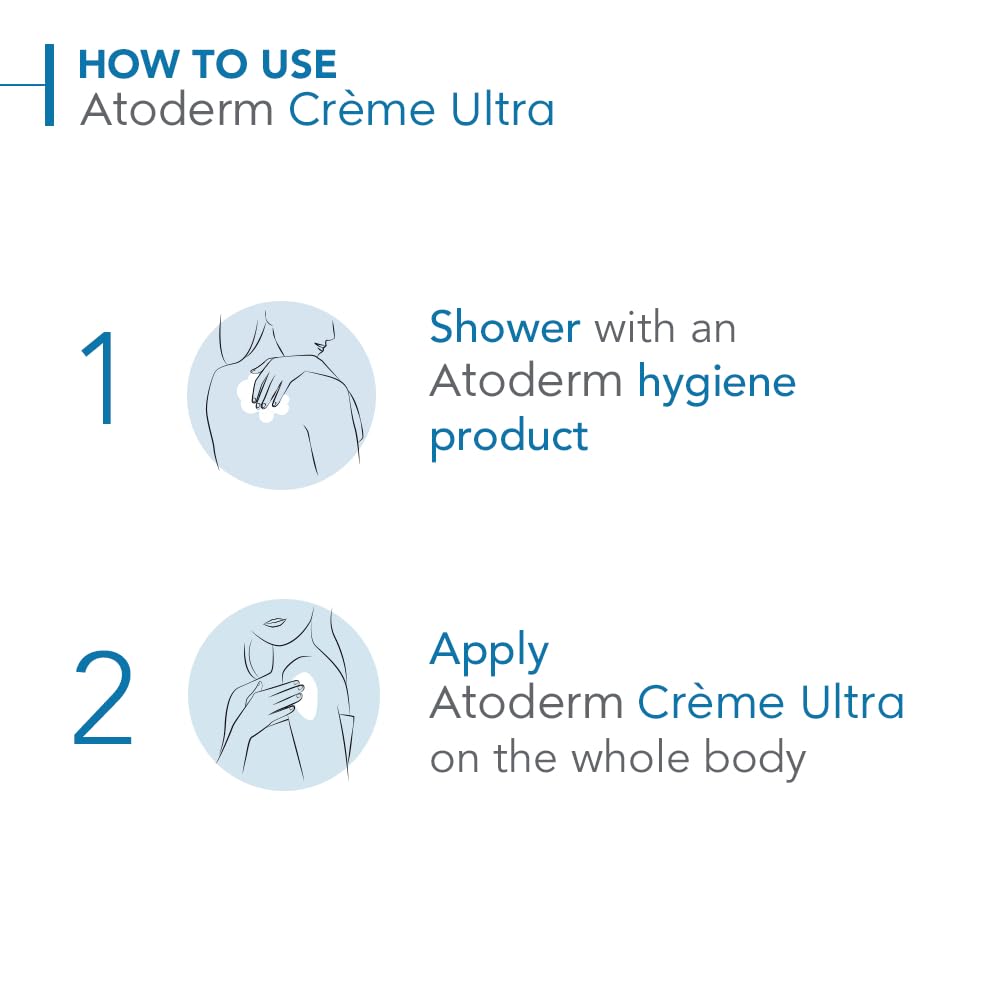 HOW TO USE
Atoderm Crème Ultra

1

Shower with an Atoderm hygiene product

2

Apply Atoderm Crème Ultra on the whole body