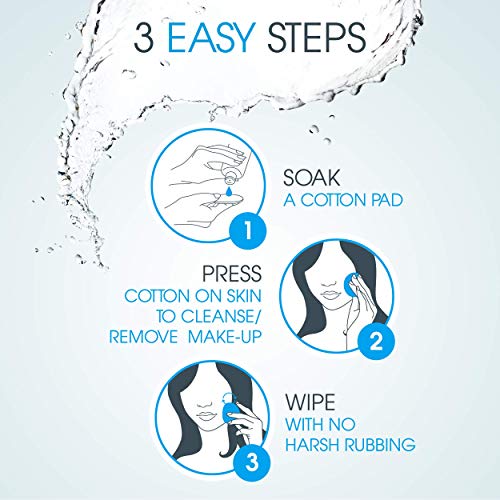 3 EASY STEPS

1

SOAK
A COTTON PAD

PRESS
COTTON ON SKIN
TO CLEANSE/
REMOVE MAKE-UP

2

3

WIPE
WITH NO
HARSH RUBBING