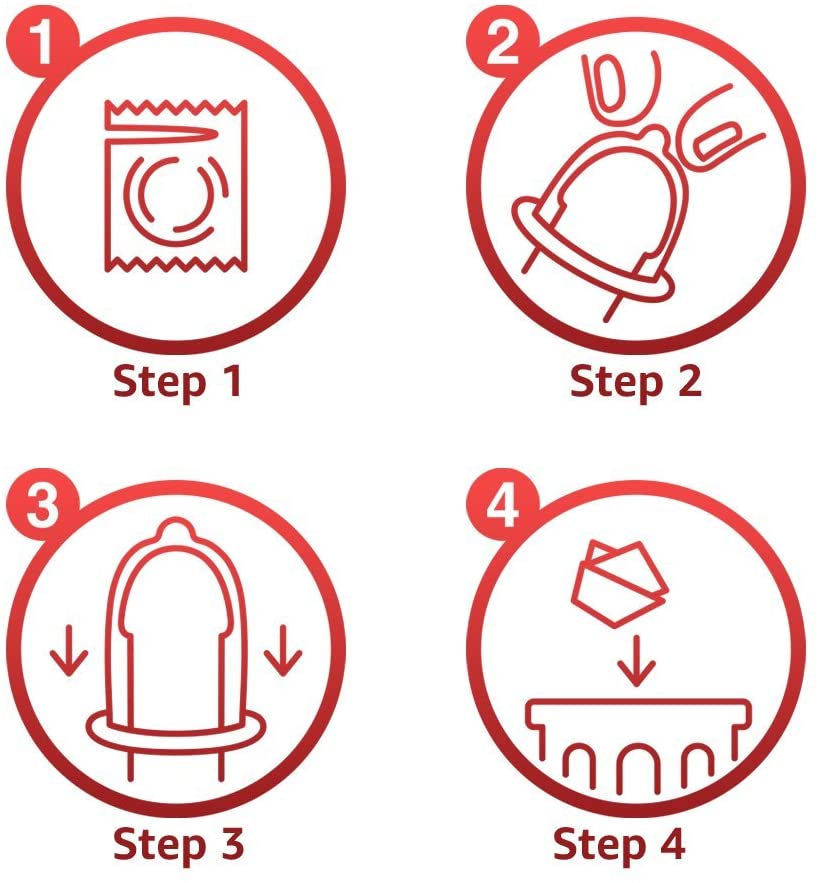 1

Step 1

2

Step 2

3

Step 3

4

Step 4