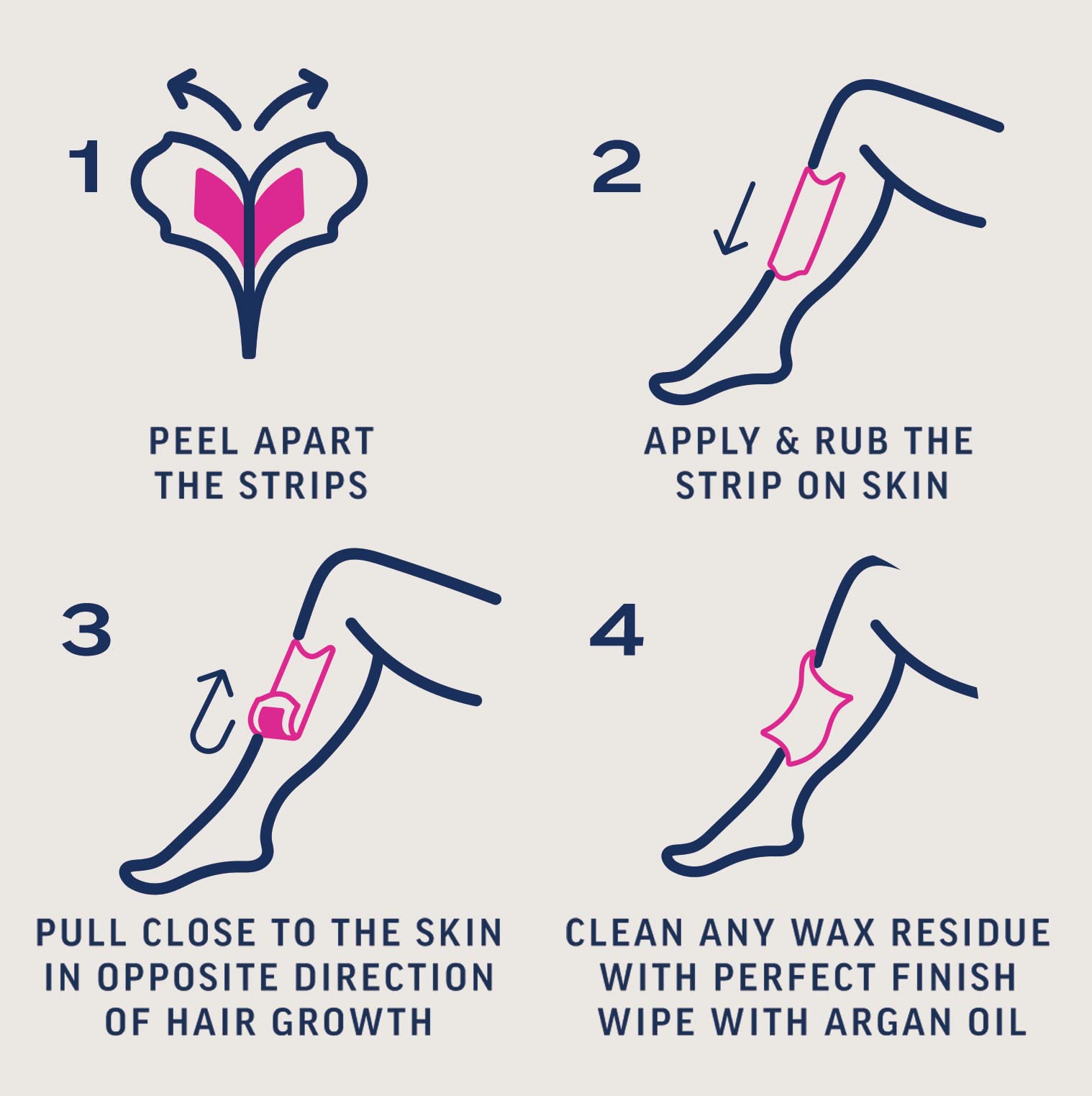 1

PEEL APART THE STRIPS

2

APPLY & RUB THE STRIP ON SKIN

3

PULL CLOSE TO THE SKIN IN OPPOSITE DIRECTION OF HAIR GROWTH

4

CLEAN ANY WAX RESIDUE WITH PERFECT FINISH WIPE WITH ARGAN OIL