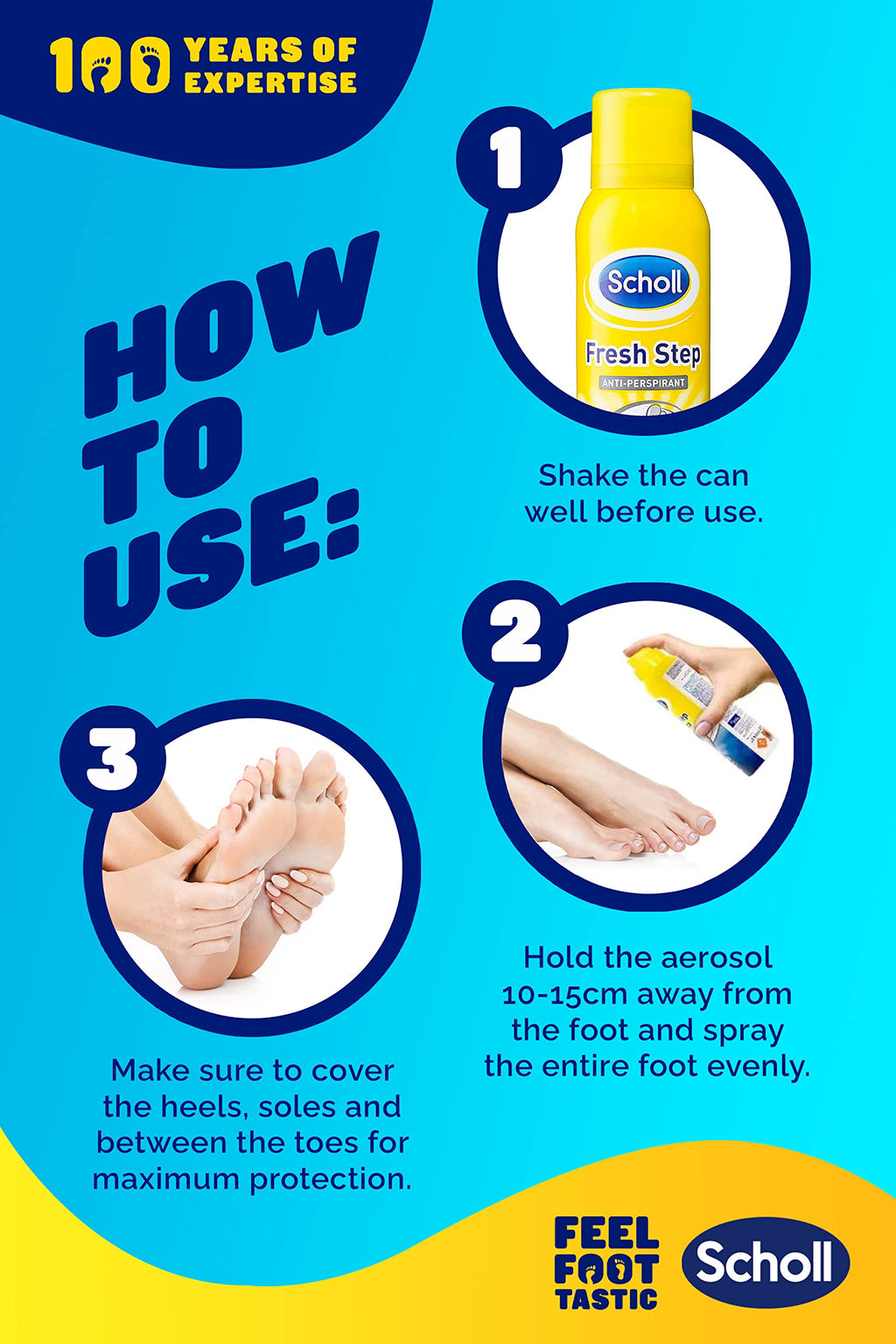 100 YEARS OF EXPERTISE

HOW TO USE:

1

Scholl
Fresh Step
ANTI-PERSPIRANT

Shake the can well before use.

2

Hold the aerosol 10-15cm away from the foot and spray the entire foot evenly.

3

Make sure to cover the heels, soles and between the toes for maximum protection.

FEEL FOOT TASTIC

Scholl