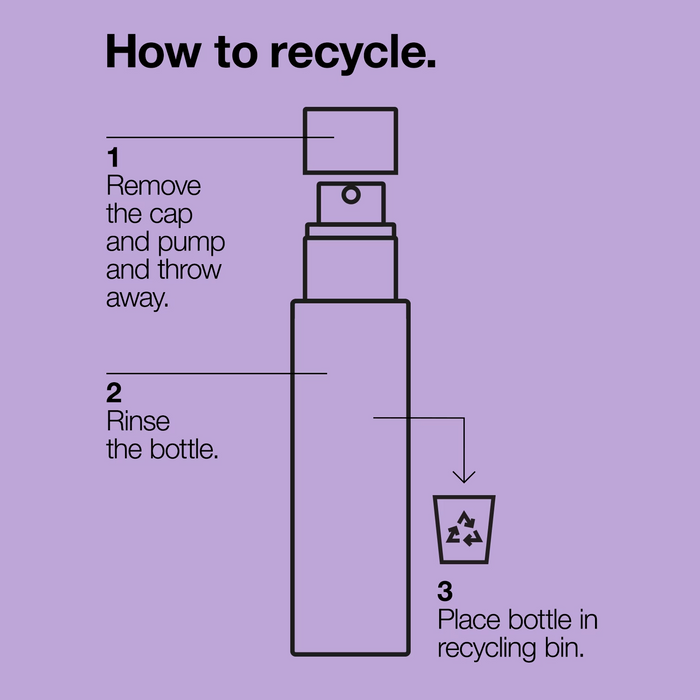 How to recycle.

1
Remove the cap and pump and throw away.

2
Rinse the bottle.

3
Place bottle in recycling bin.