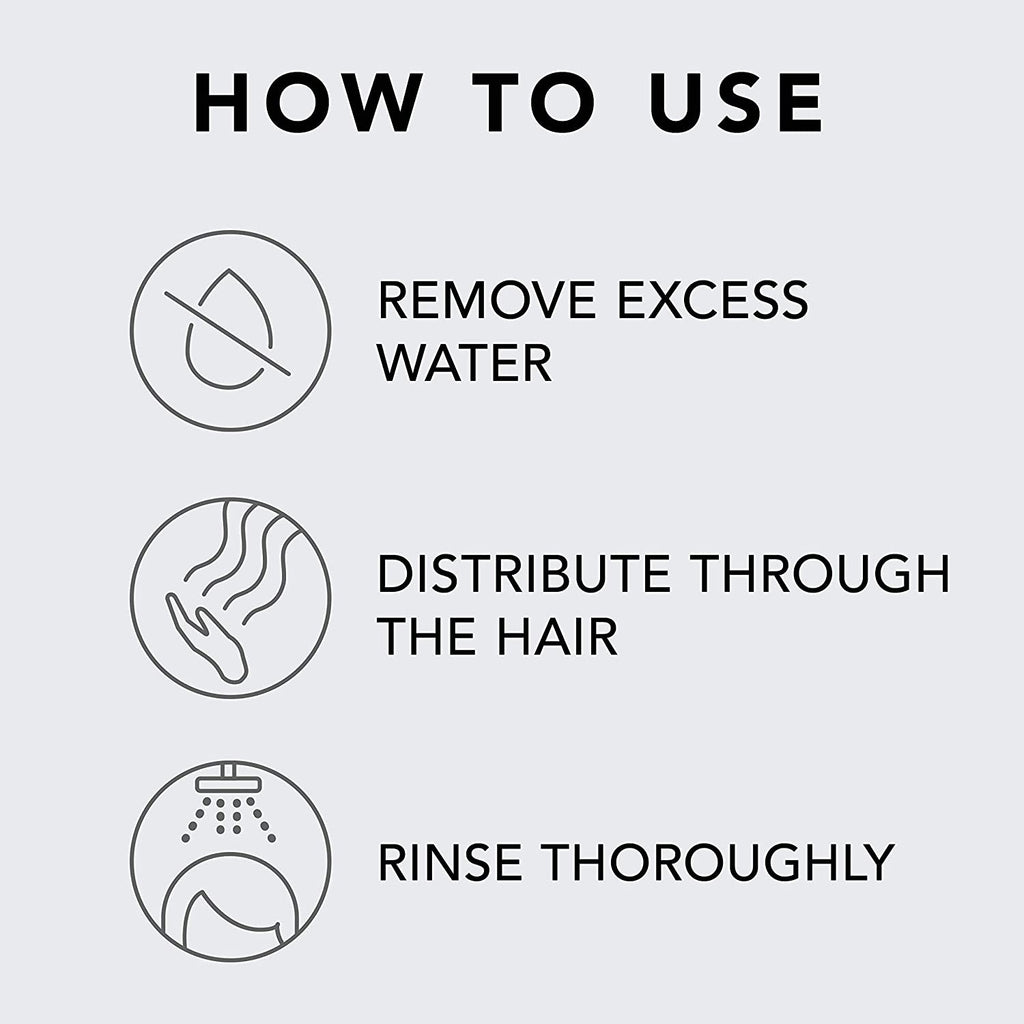 HOW TO USE

REMOVE EXCESS WATER

DISTRIBUTE THROUGH THE HAIR

RINSE THOROUGHLY