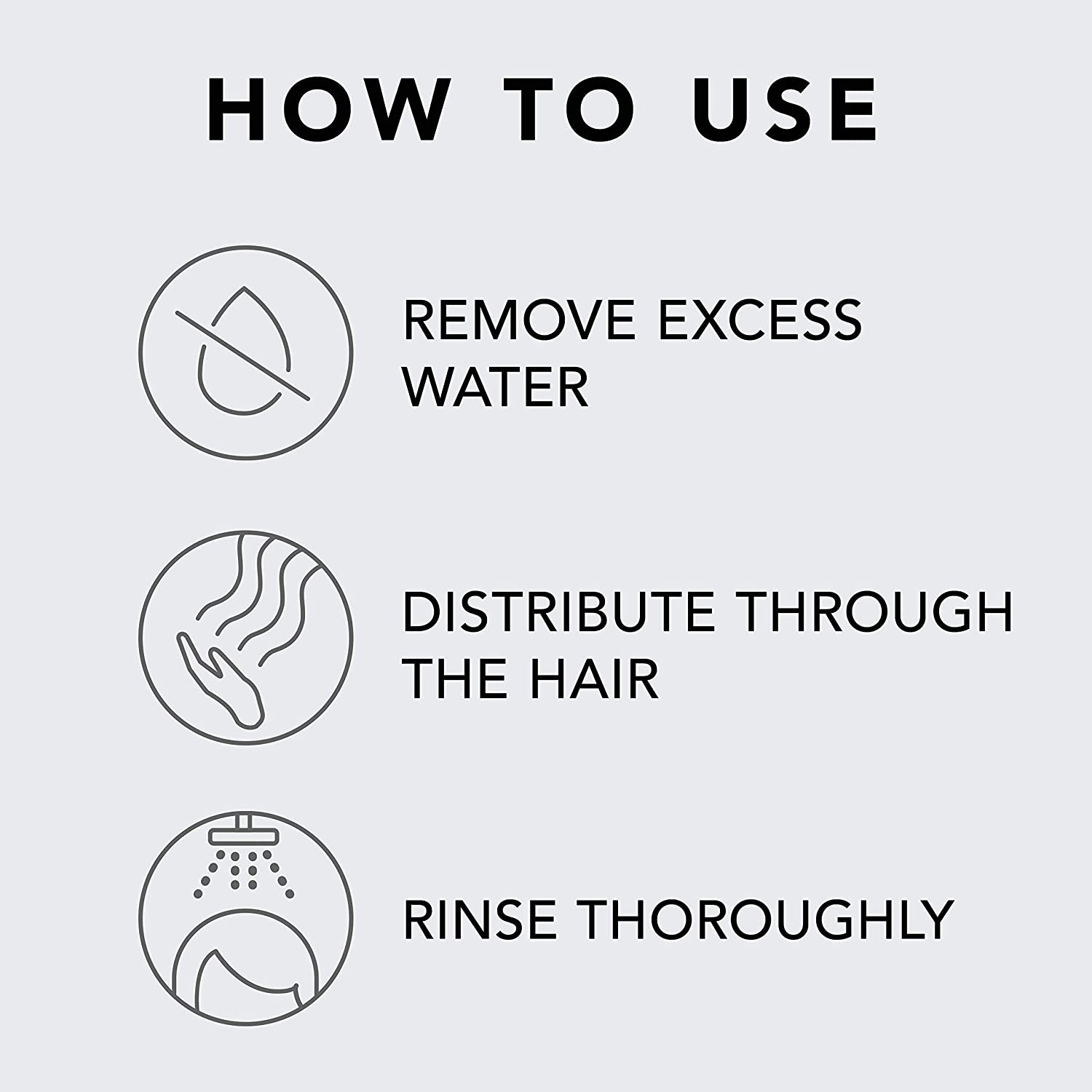 HOW TO USE

REMOVE EXCESS WATER

DISTRIBUTE THROUGH THE HAIR

RINSE THOROUGHLY